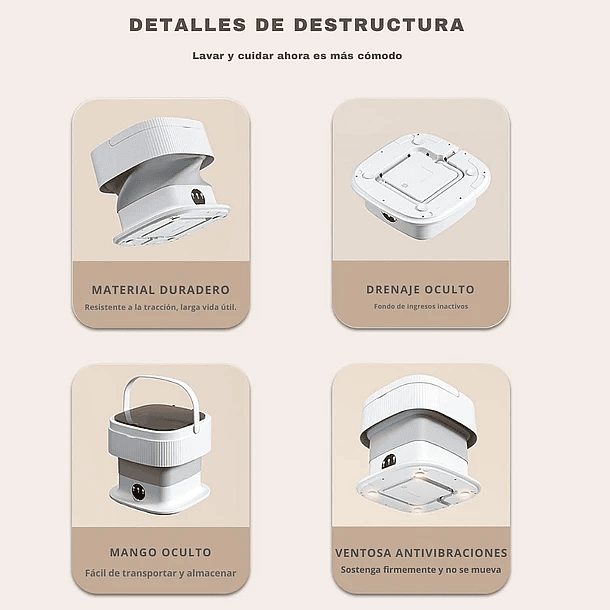 DETALLES DE DESTRUCTURA

Lavar y cuidar ahora es más cómodo

MATERIAL DURADERO

Resistente a la tracción, larga vida útil.

DRENAJE OCULTO

Fondo de ingresos inactivos

MANGO OCULTO

Fácil de transportar y almacenar

VENTOSA ANTIVIBRACIONES

Sostenga firmemente y no se mueva